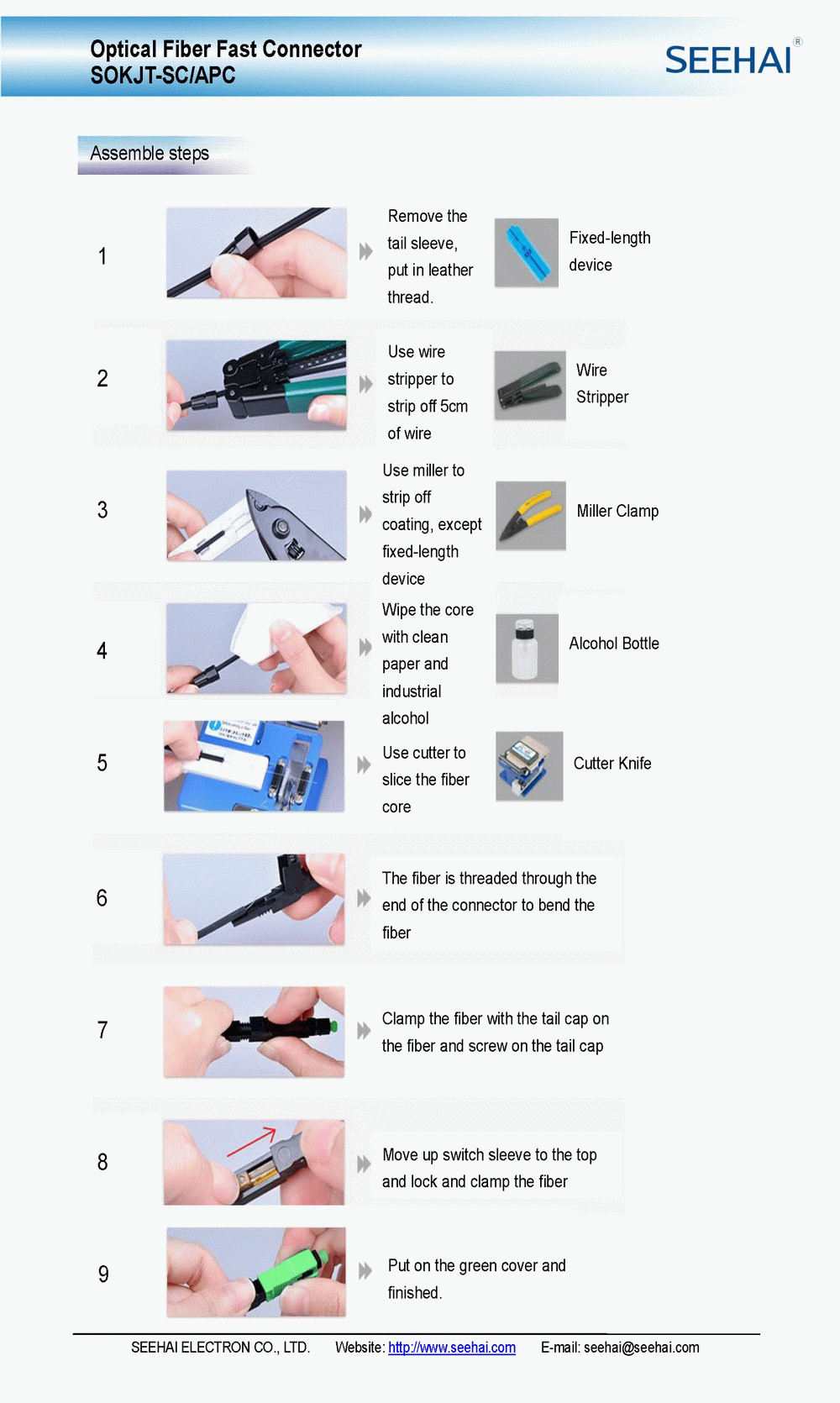 Optical Fiber Fast Connector
SOKJT-SC/APC

SEEHAI®

Assemble steps

1

Remove the tail sleeve, put in leather thread.

Fixed-length device

2

Use wire stripper to strip off 5cm of wire

Wire Stripper

3

Use miller to strip off coating, except fixed-length device

Miller Clamp

4

Wipe the core with clean paper and industrial alcohol

Alcohol Bottle

5

Use cutter to slice the fiber core

Cutter Knife

6

The fiber is threaded through the end of the connector to bend the fiber

7

Clamp the fiber with the tail cap on the fiber and screw on the tail cap

8

Move up switch sleeve to the top and lock and clamp the fiber

9

Put on the green cover and finished.

SEEHAI ELECTRON CO., LTD. Website: http://www.seehai.com E-mail: seehai@seehai.com